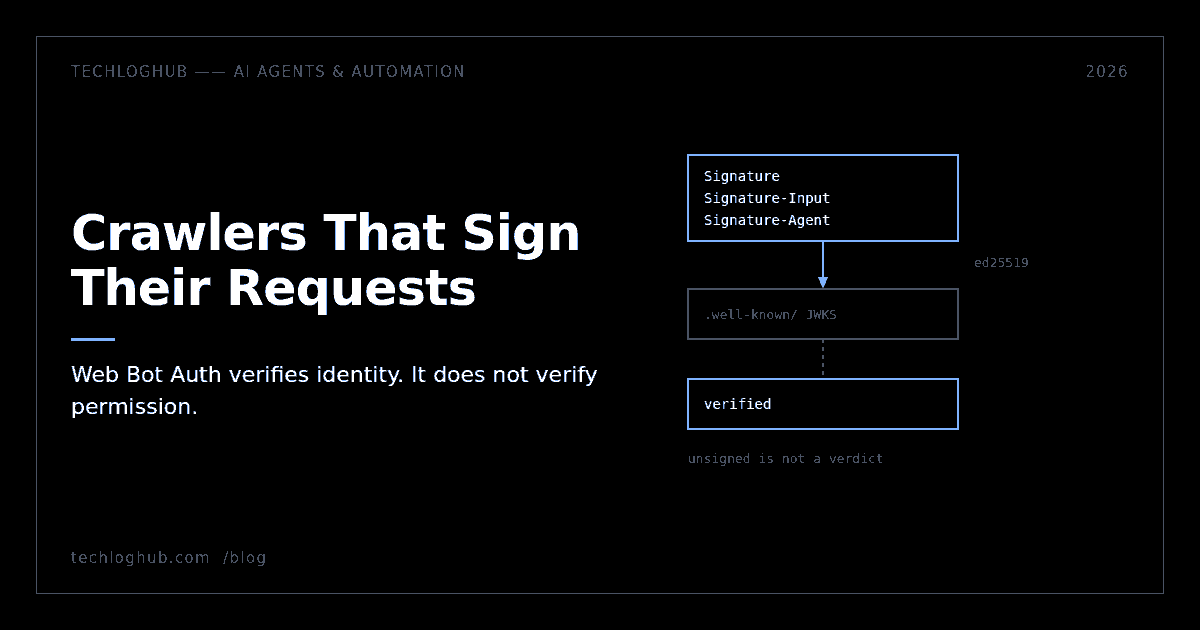 TECHLOGHUB —— AI AGENTS & AUTOMATION

2026

Crawlers That Sign Their Requests

Web Bot Auth verifies identity. It does not verify permission.

Signature
Signature-Input
Signature-Agent

ed25519

.well-known/ JWKS

verified

unsigned is not a verdict

techloghub.com /blog